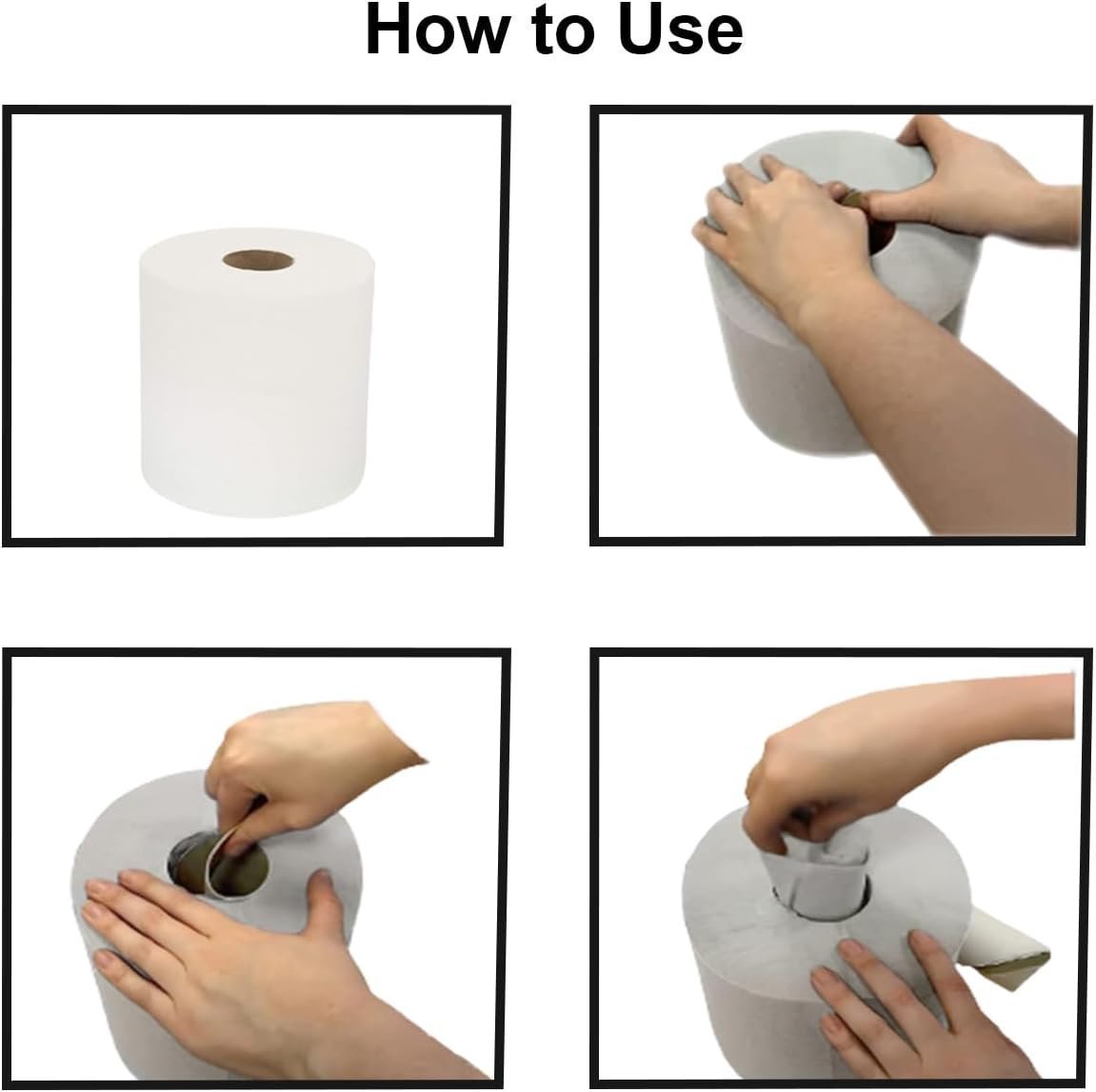 How to Use