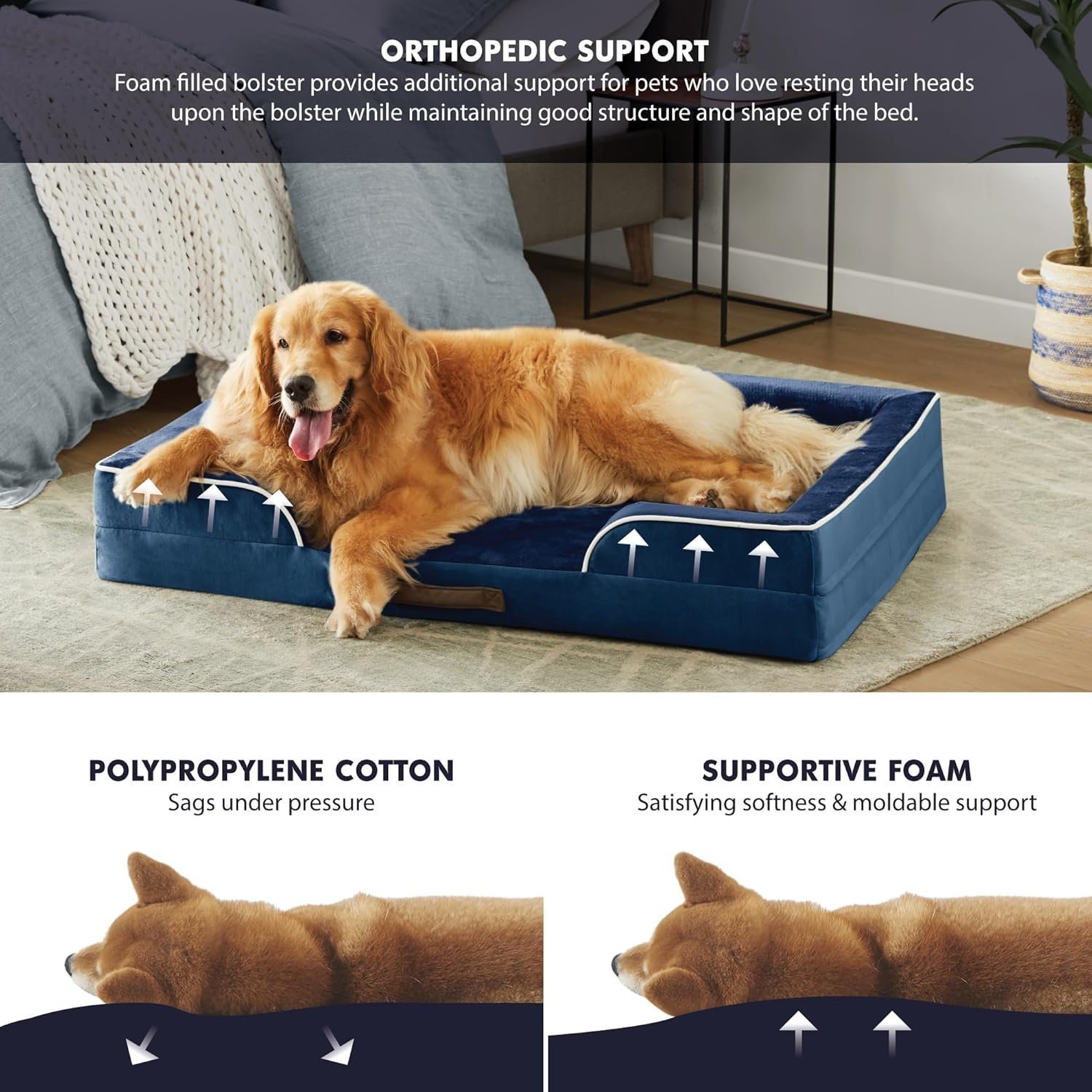 ORTHOPEDIC SUPPORT
Foam filled bolster provides additional support for pets who love resting their heads upon the bolster while maintaining good structure and shape of the bed.

POLYPROPYLENE COTTON
Sags under pressure

SUPPORTIVE FOAM
Satisfying softness & moldable support